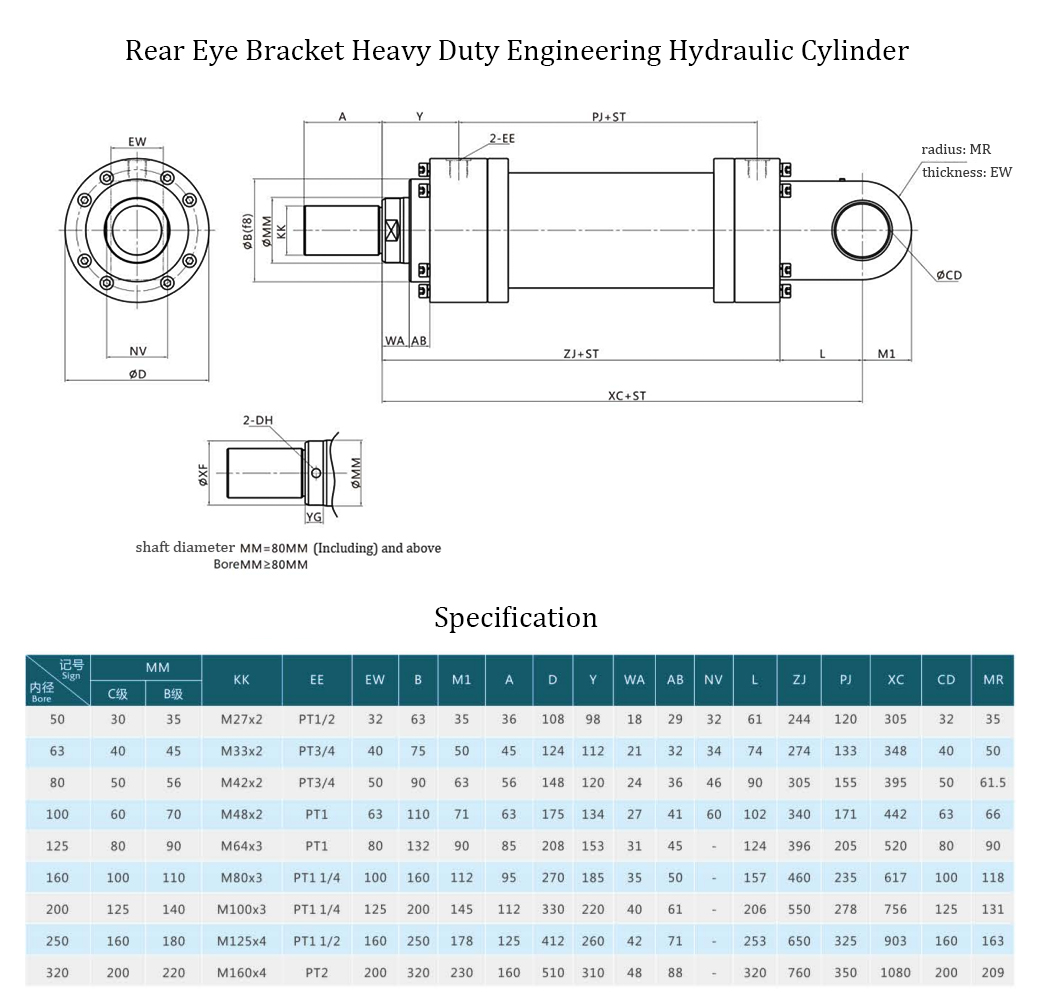 Rear Eye Bracket Heavy Duty Engineering Hydraulic Cylinder

EW

NV

ØD

A

Y

2-EE

PJ+ST

radius: MR

thickness: EW

ØB(f8)

ØMM

KK

ØCD

WA

AB

ZJ+ST

L

M1

XC+ST

2-DH

ØXF

ØMM

YG

shaft diameter MM=80MM (Including) and above
BoreMM≥80MM

Specification

| 记号 Sign / 内径 Bore | MM C级 | MM B级 | KK | EE | EW | B | M1 | A | D | Y | WA | AB | NV | L | ZJ | PJ | XC | CD | MR |
|---|---|---|---|---|---|---|---|---|---|---|---|---|---|---|---|---|---|---|---|
| 50 | 30 | 35 | M27x2 | PT1/2 | 32 | 63 | 35 | 36 | 108 | 98 | 18 | 29 | 32 | 61 | 244 | 120 | 305 | 32 | 35 |
| 63 | 40 | 45 | M33x2 | PT3/4 | 40 | 75 | 50 | 45 | 124 | 112 | 21 | 32 | 34 | 74 | 274 | 133 | 348 | 40 | 50 |
| 80 | 50 | 56 | M42x2 | PT3/4 | 50 | 90 | 63 | 56 | 148 | 120 | 24 | 36 | 46 | 90 | 305 | 155 | 395 | 50 | 61.5 |
| 100 | 60 | 70 | M48x2 | PT1 | 63 | 110 | 71 | 63 | 175 | 134 | 27 | 41 | 60 | 102 | 340 | 171 | 442 | 63 | 66 |
| 125 | 80 | 90 | M64x3 | PT1 | 80 | 132 | 90 | 85 | 208 | 153 | 31 | 45 | - | 124 | 396 | 205 | 520 | 80 | 90 |
| 160 | 100 | 110 | M80x3 | PT1 1/4 | 100 | 160 | 112 | 95 | 270 | 185 | 35 | 50 | - | 157 | 460 | 235 | 617 | 100 | 118 |
| 200 | 125 | 140 | M100x3 | PT1 1/4 | 125 | 200 | 145 | 112 | 330 | 220 | 40 | 61 | - | 206 | 550 | 278 | 756 | 125 | 131 |
| 250 | 160 | 180 | M125x4 | PT1 1/2 | 160 | 250 | 178 | 125 | 412 | 260 | 42 | 71 | - | 253 | 650 | 325 | 903 | 160 | 163 |
| 320 | 200 | 220 | M160x4 | PT2 | 200 | 320 | 230 | 160 | 510 | 310 | 48 | 88 | - | 320 | 760 | 350 | 1080 | 200 | 209 |